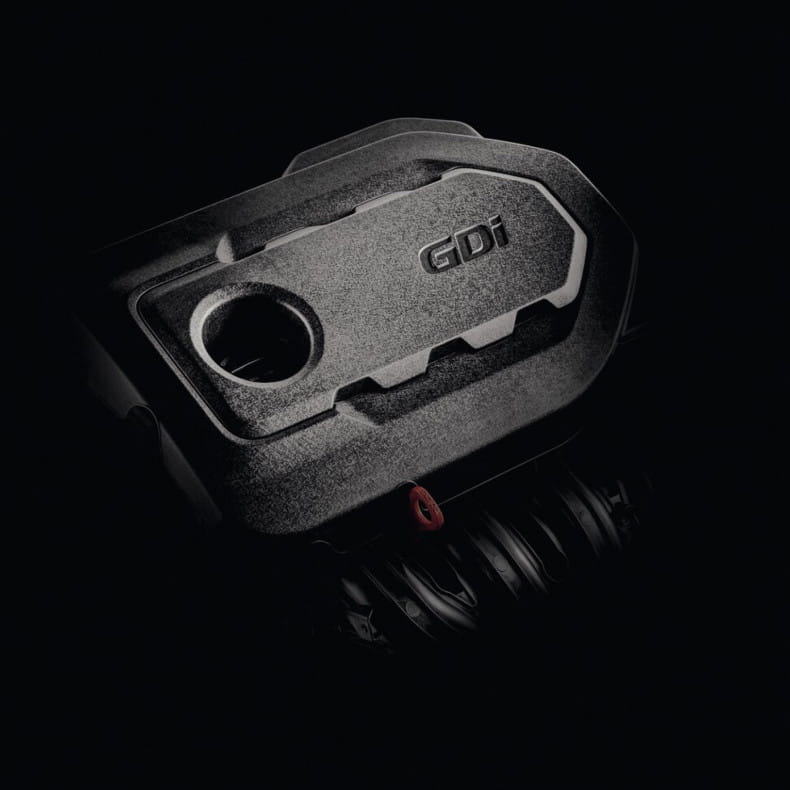 GDi