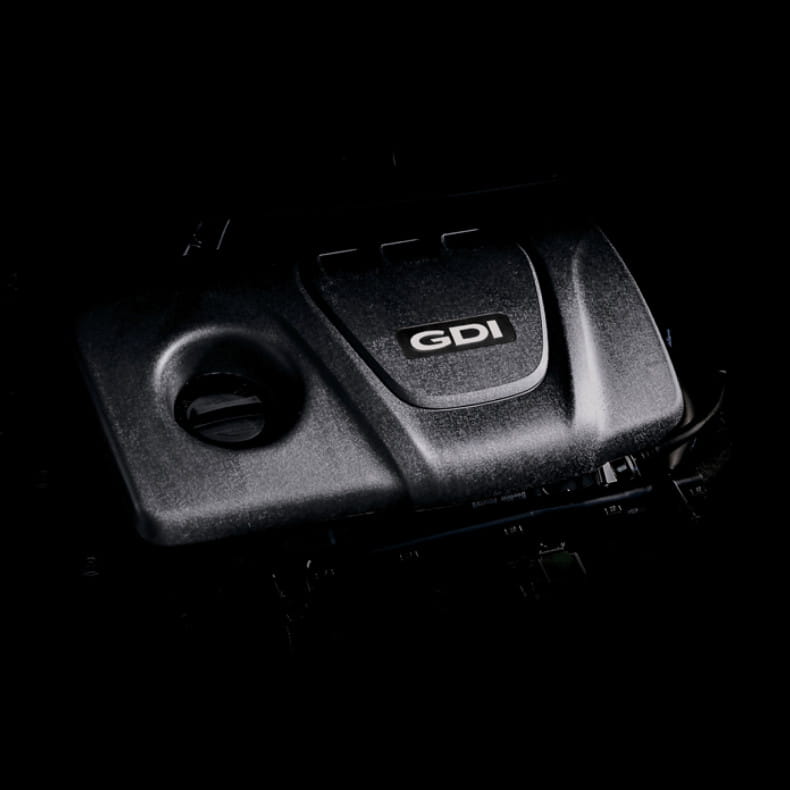 GDI