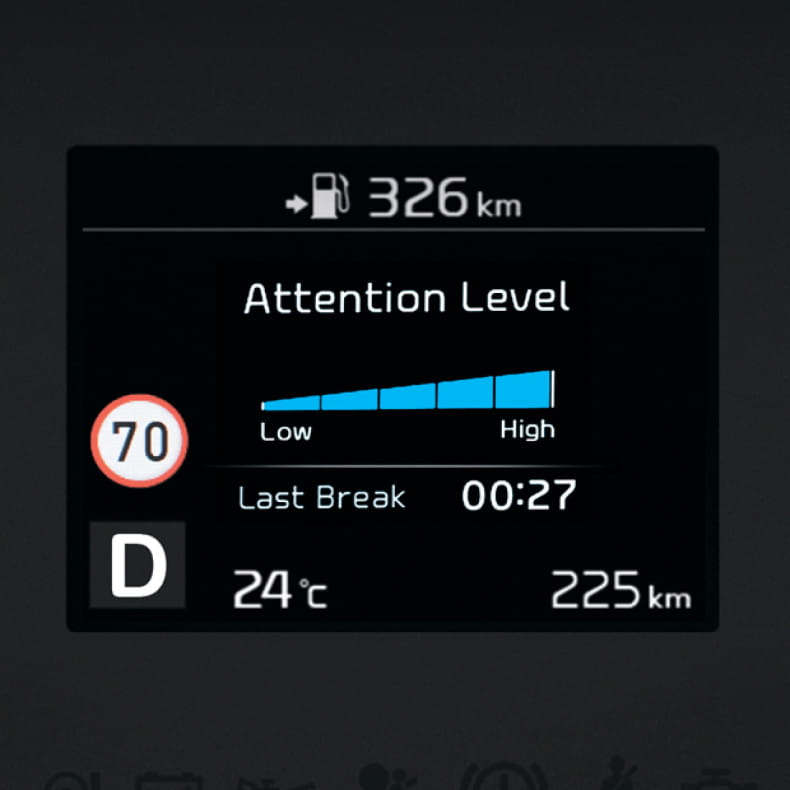 326 km

Attention Level

Low High

70

Last Break 00:27

D

24 ℃

225 km