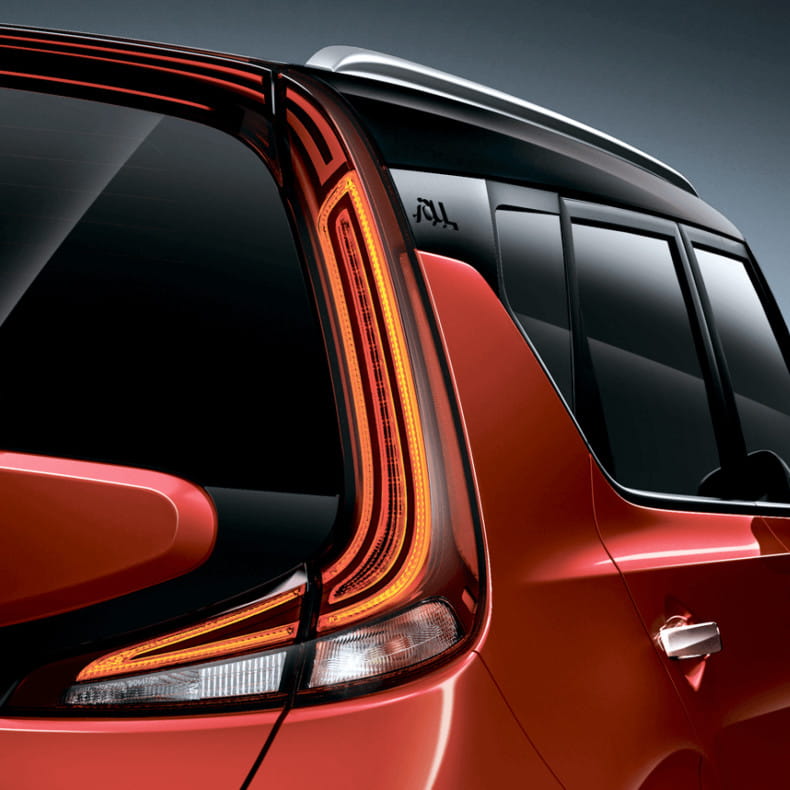 soul