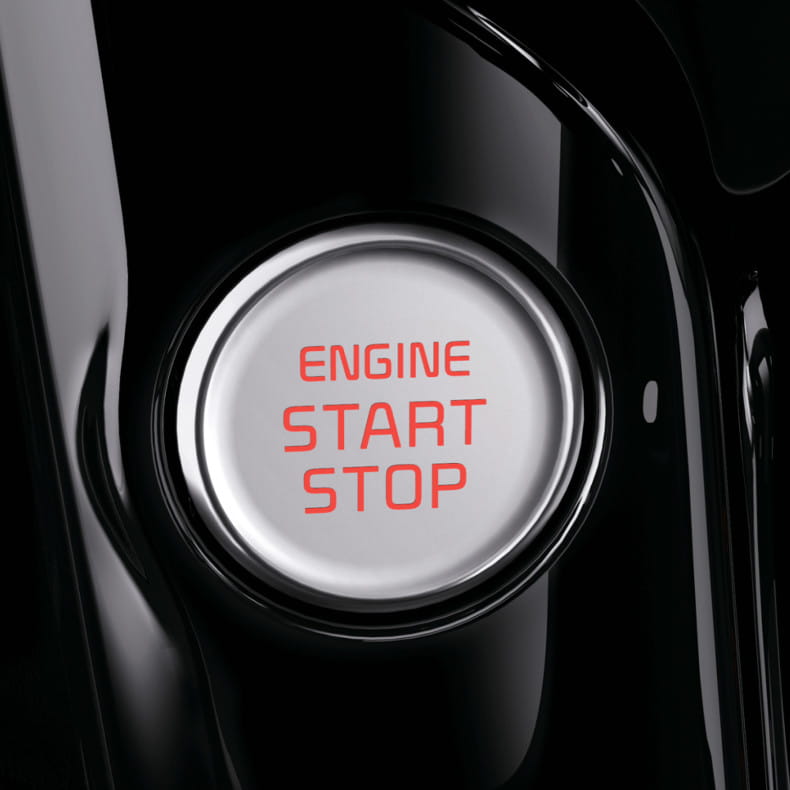 ENGINE
START
STOP