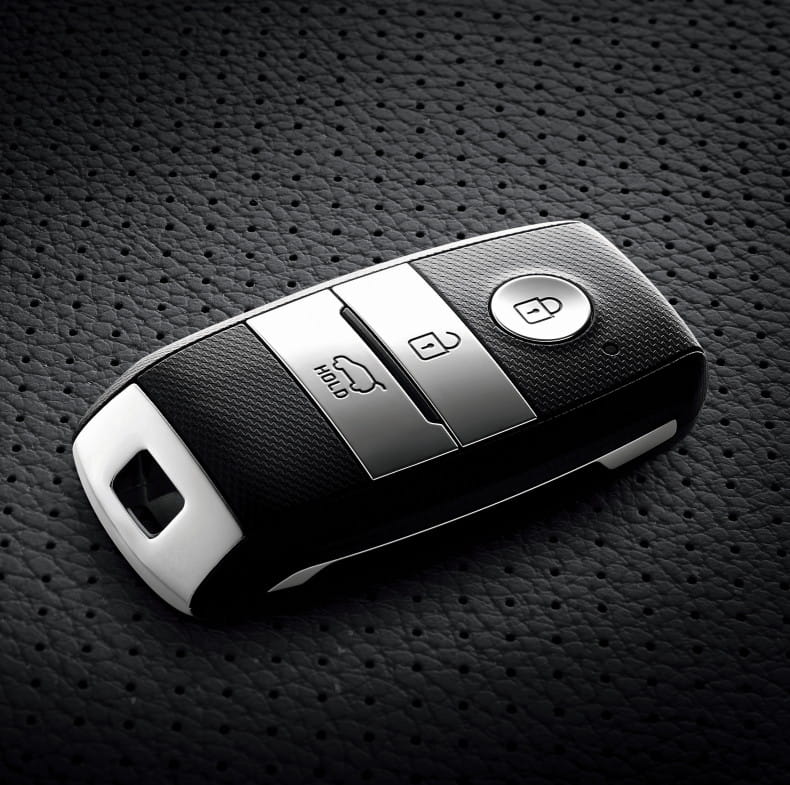 HOLD