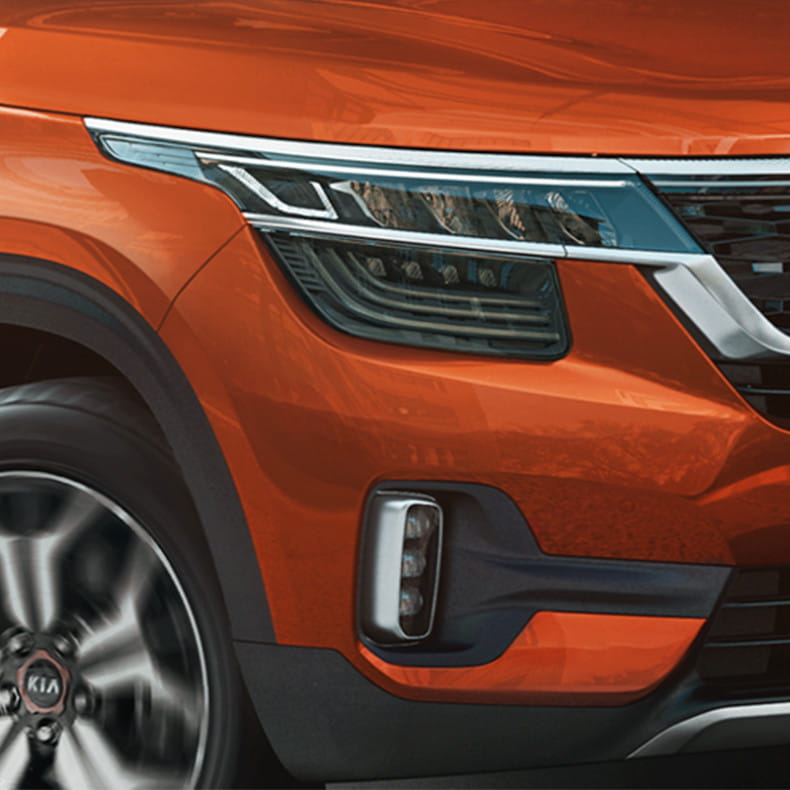 KIA