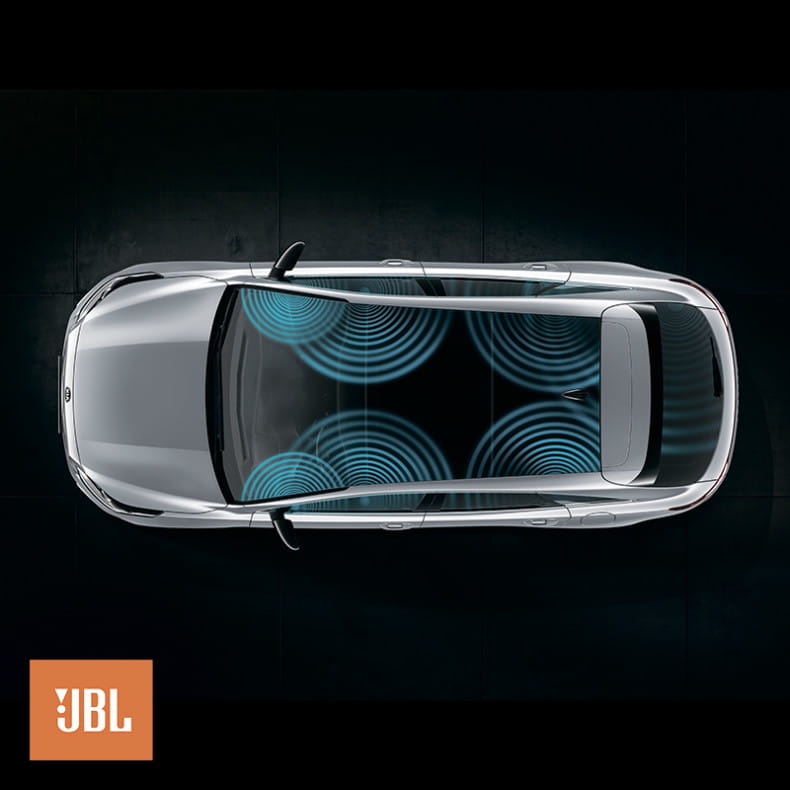 JBL