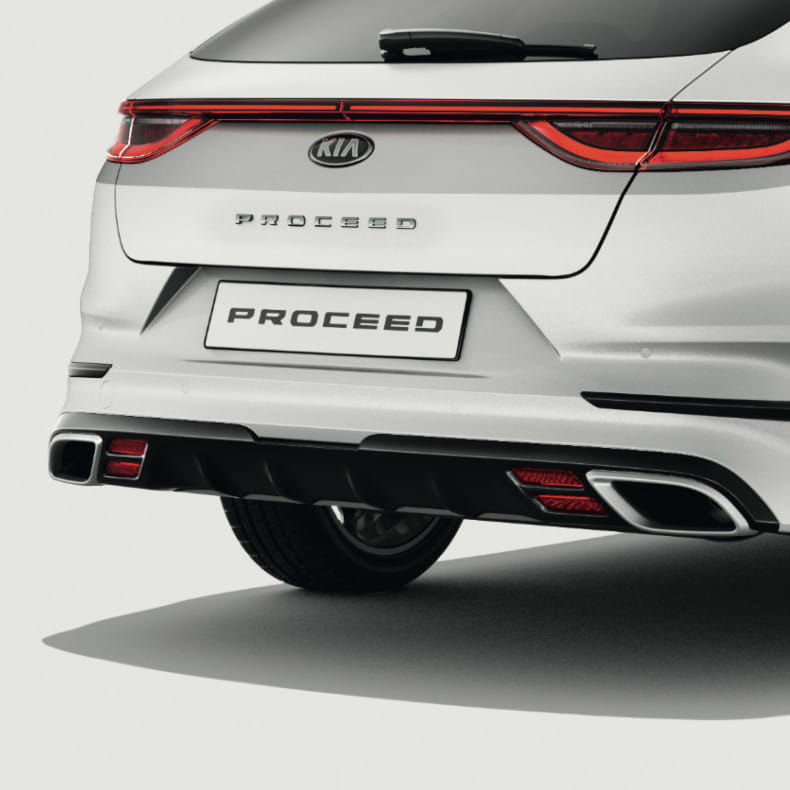 KIA

PROCEED

PROCEED