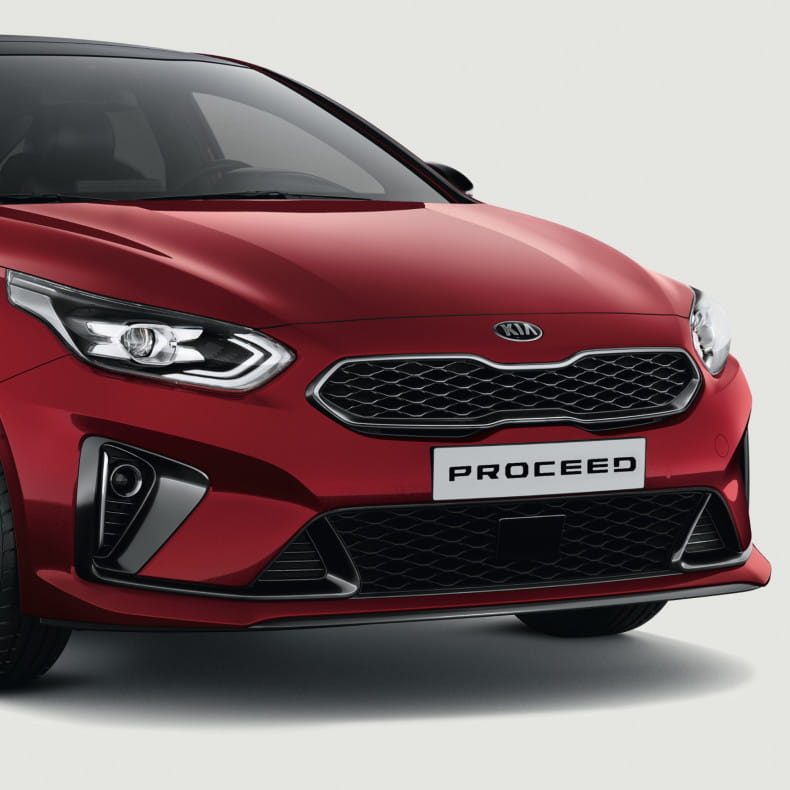 KIA

PROCEED