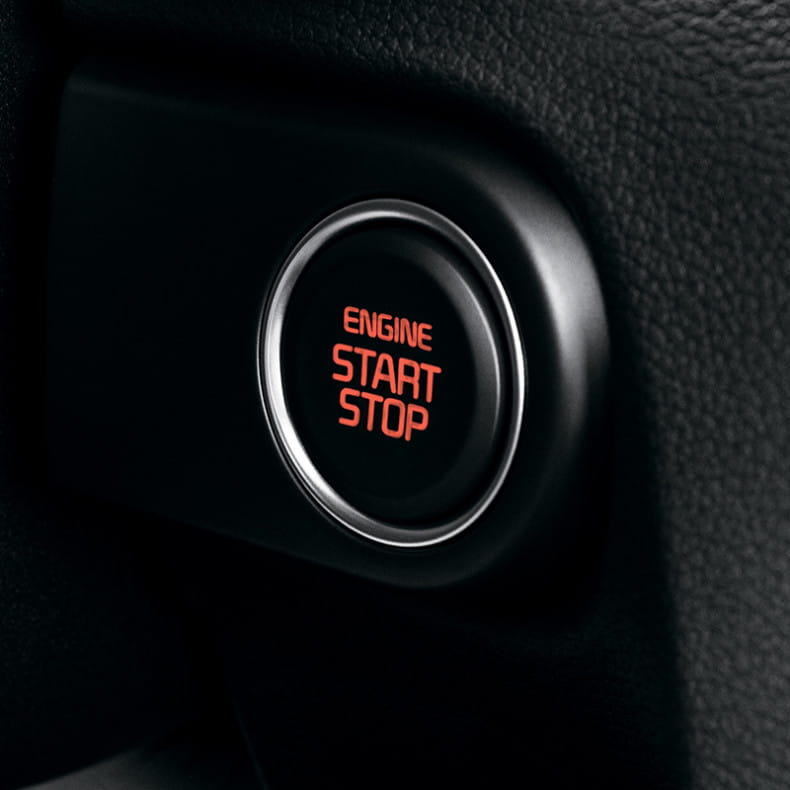 ENGINE
START
STOP