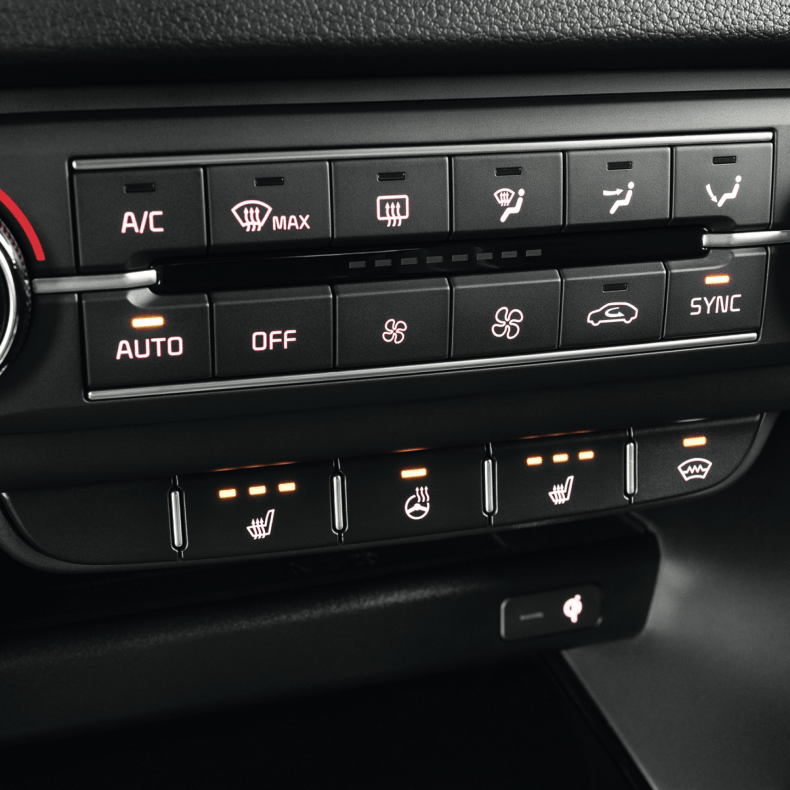 A/C

MAX

AUTO

OFF

SYNC