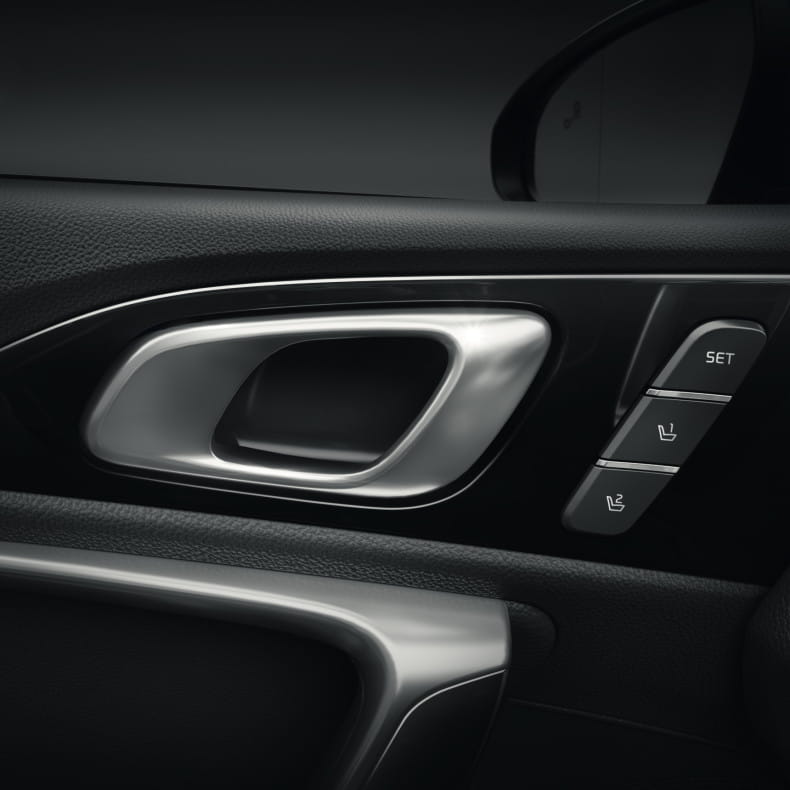 SET
1
2