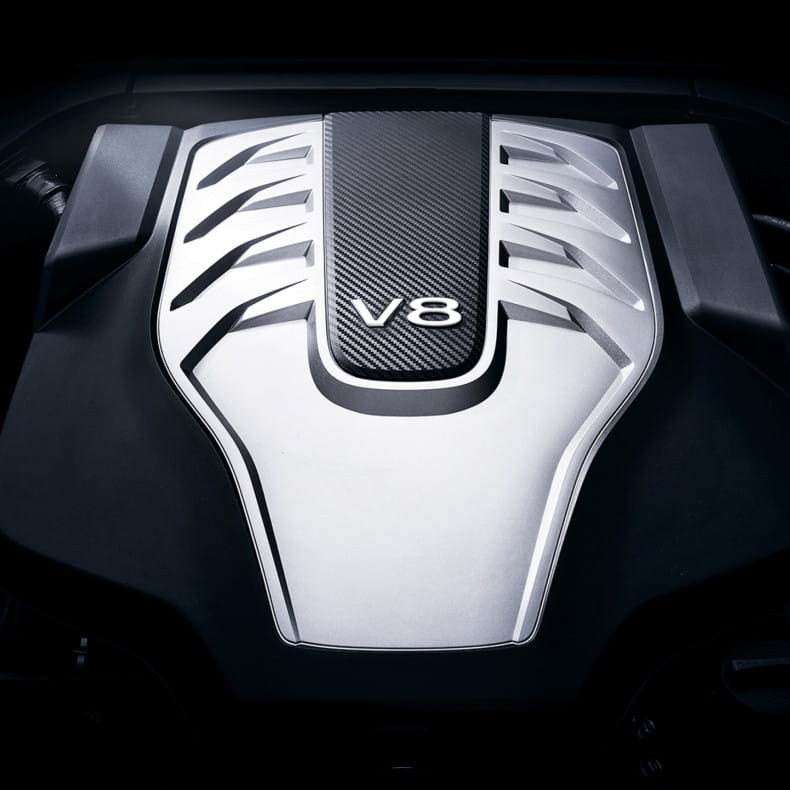 V8