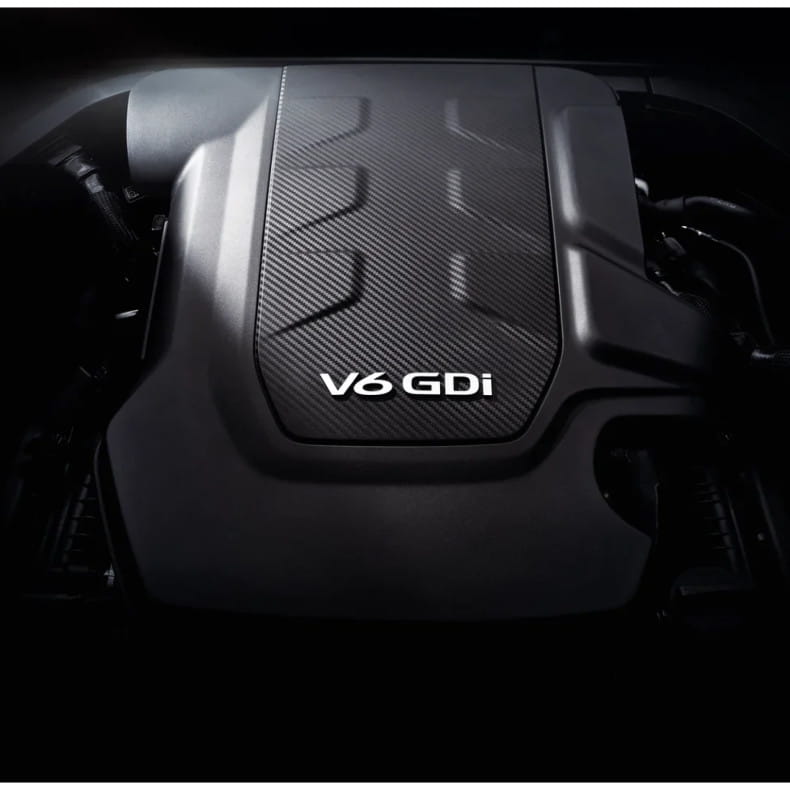 V6 GDi