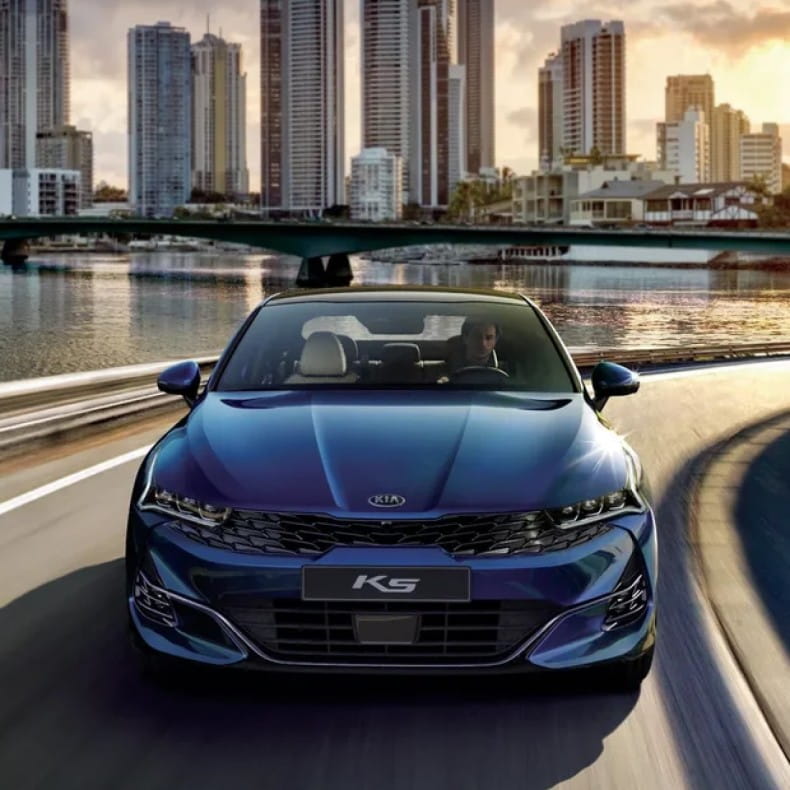 KIA

K5