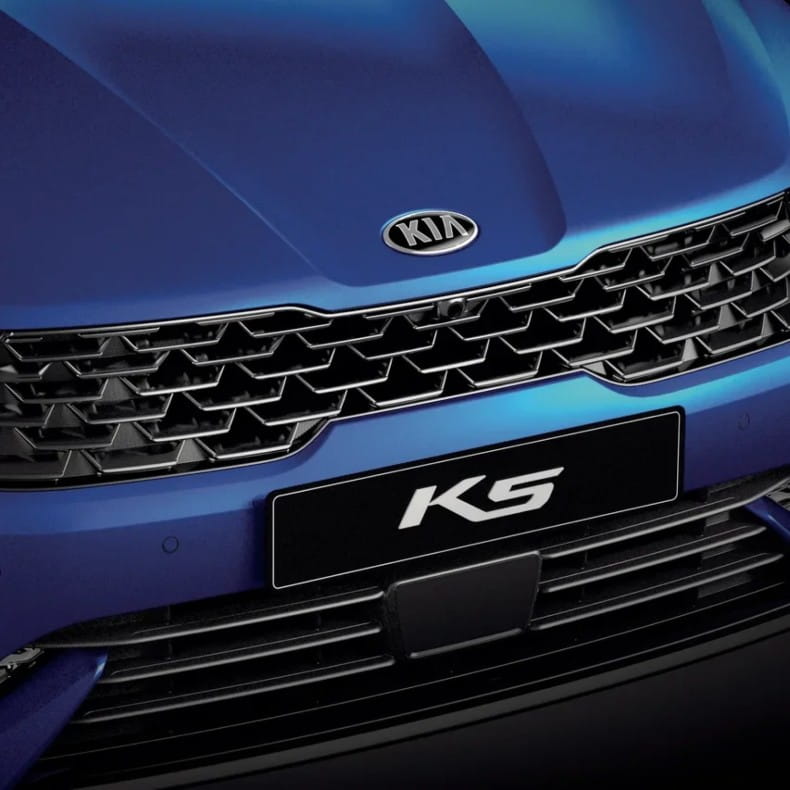 KIA

K5