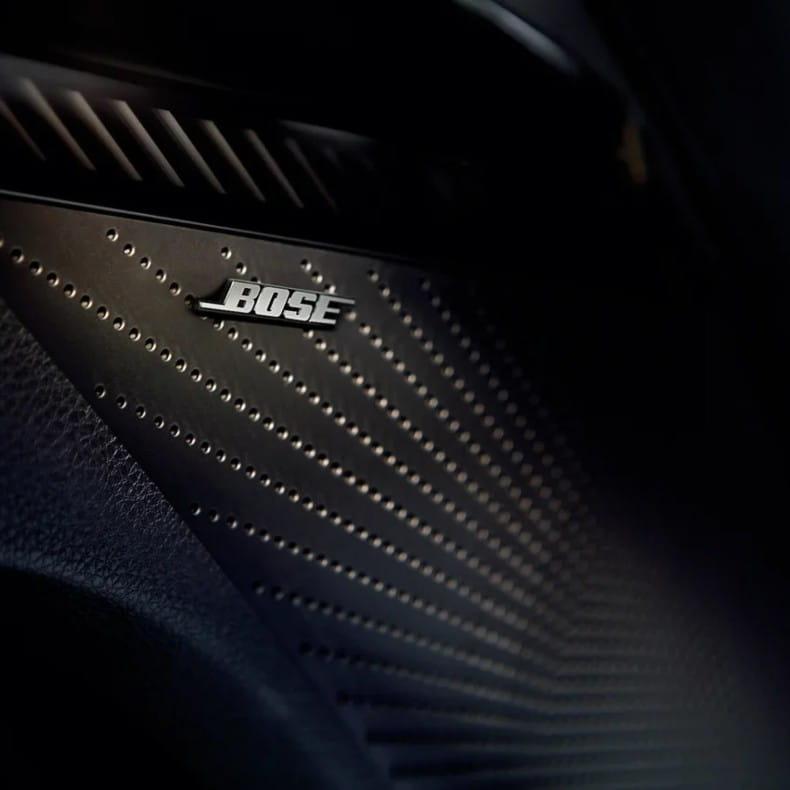 BOSE