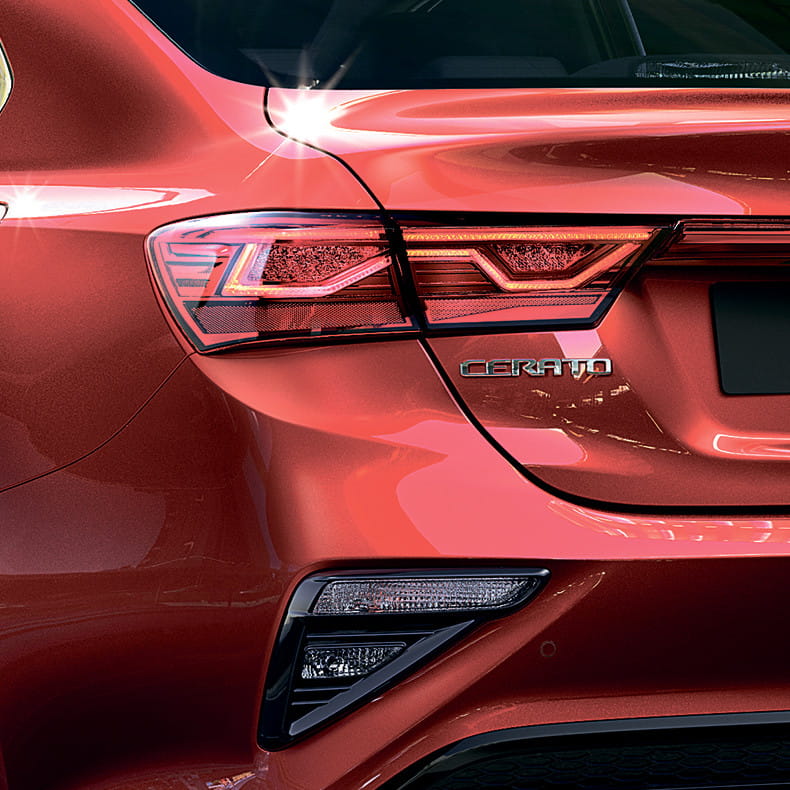 CERATO