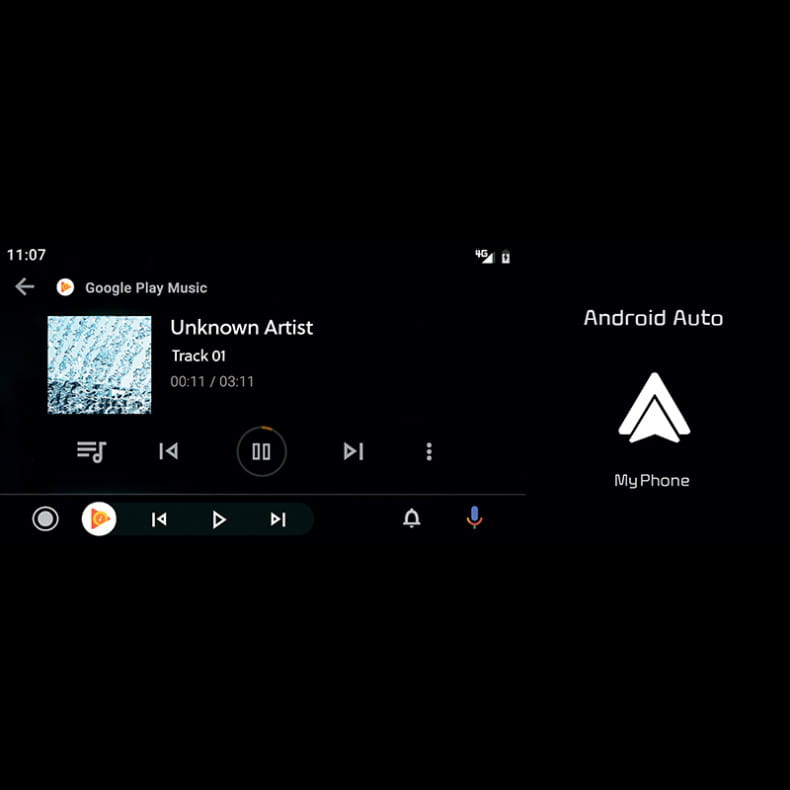 11:07

4G

Google Play Music

Unknown Artist

Track 01

00:11 / 03:11

Android Auto

My Phone