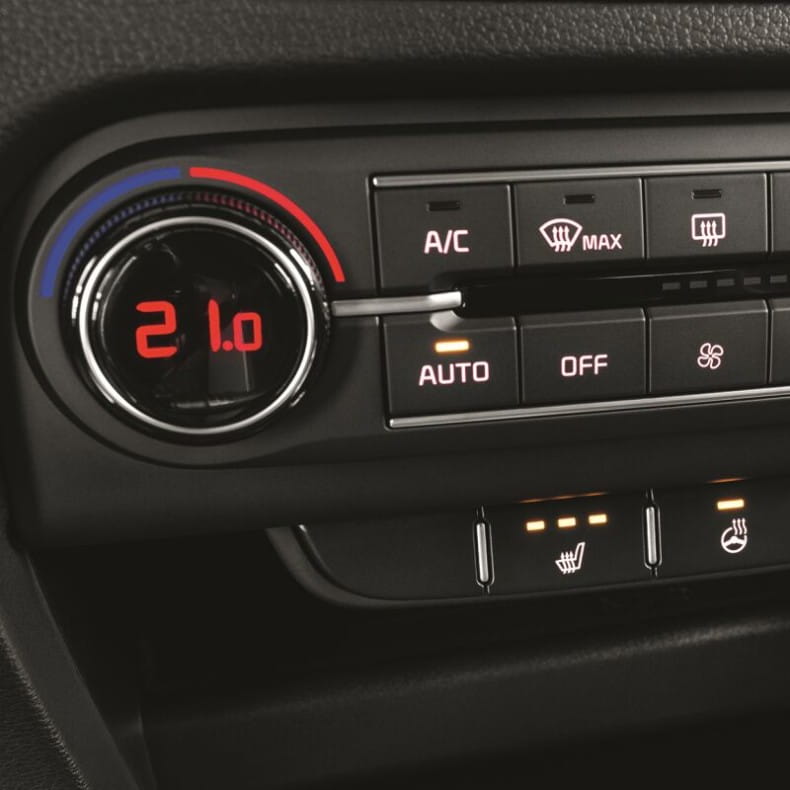 21.0

A/C

MAX

AUTO

OFF