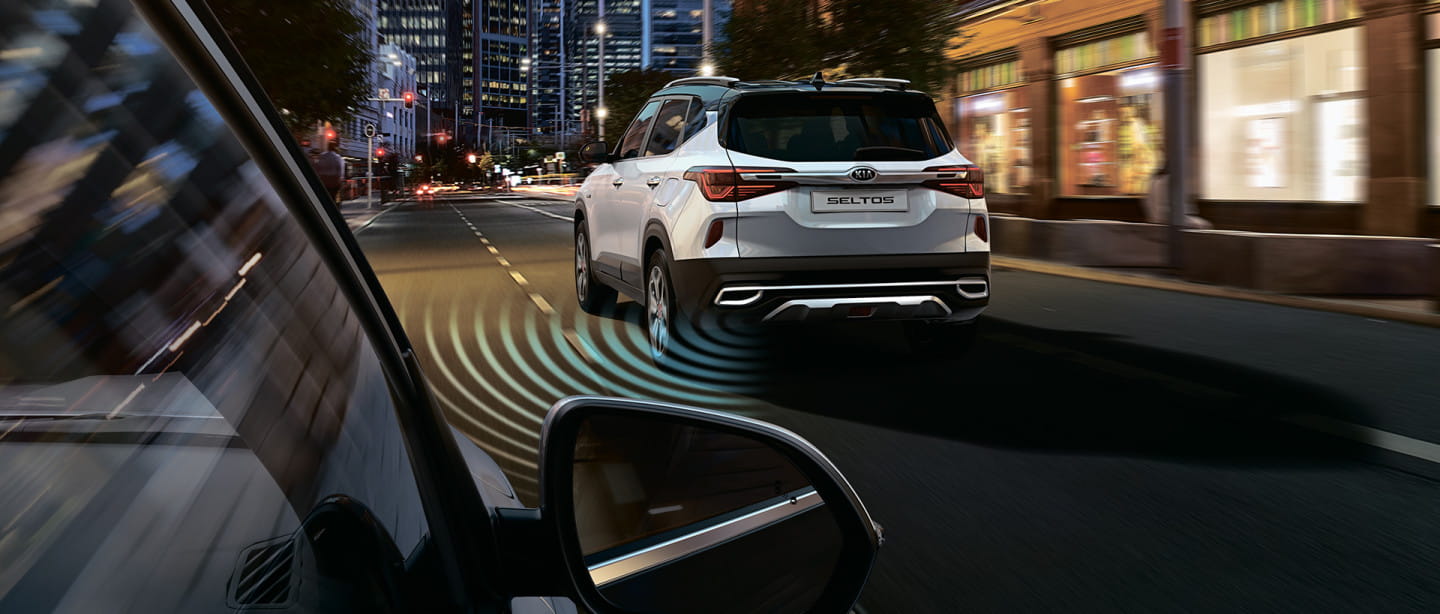 KIA
SELTOS