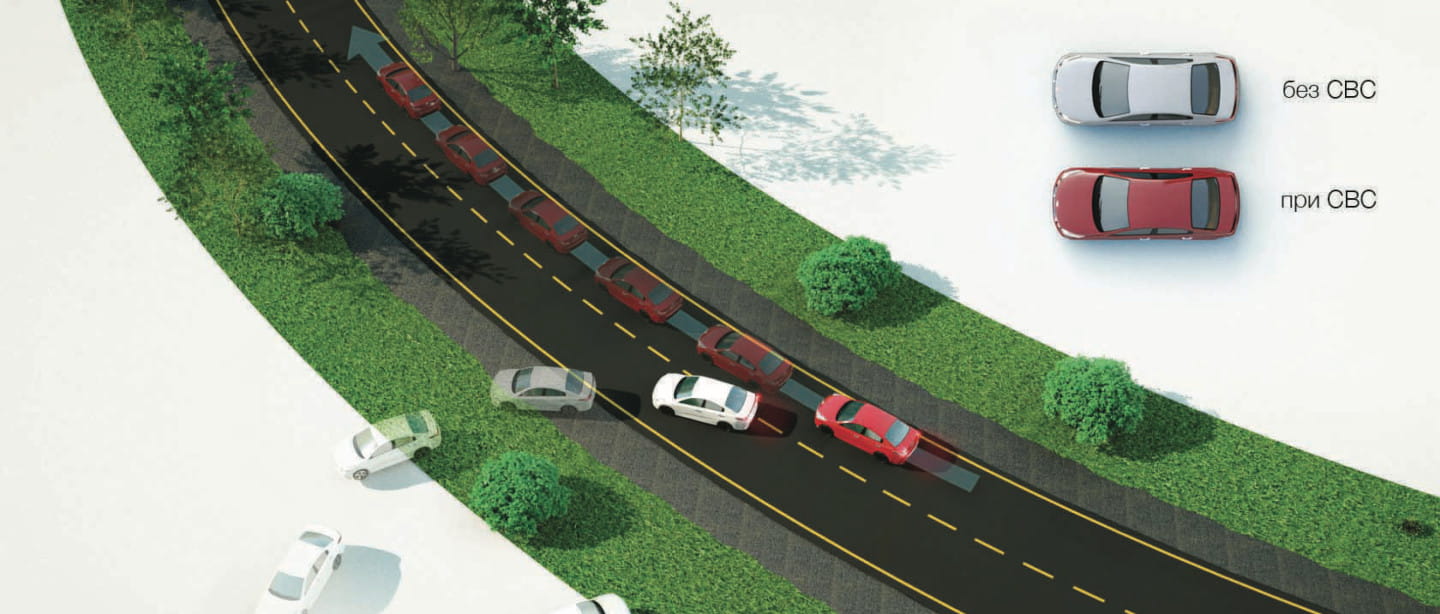 без СВС

при СВС