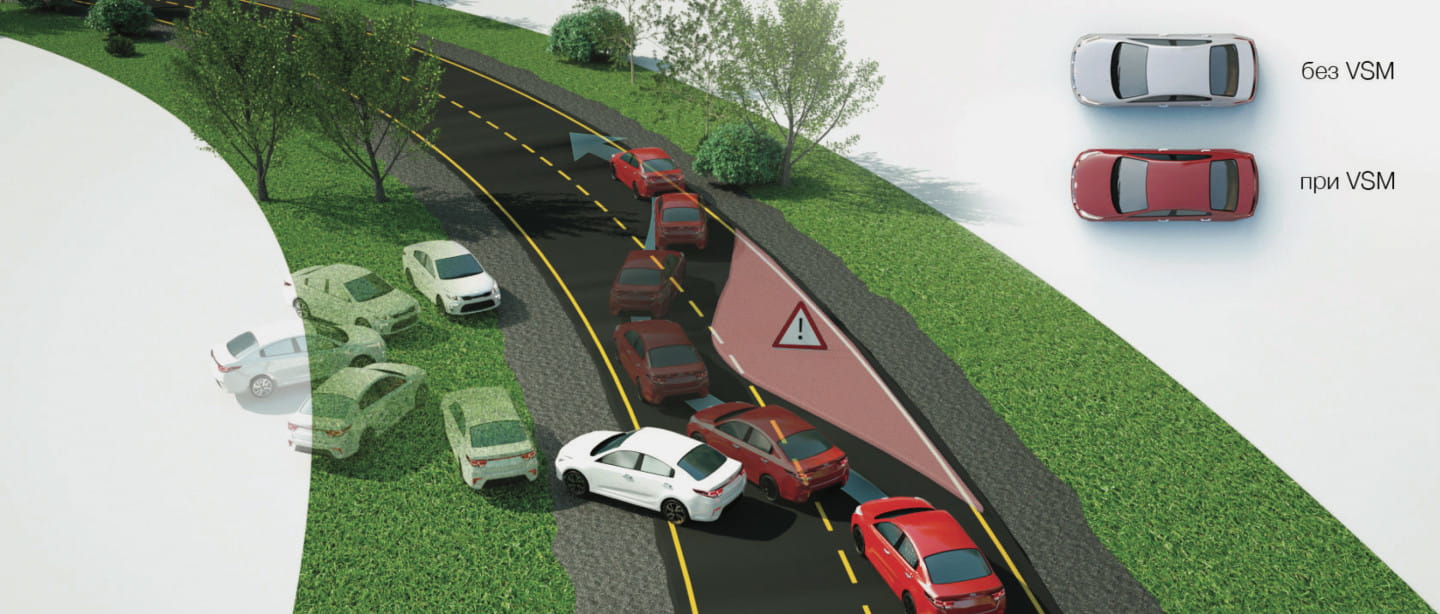 без VSM

при VSM