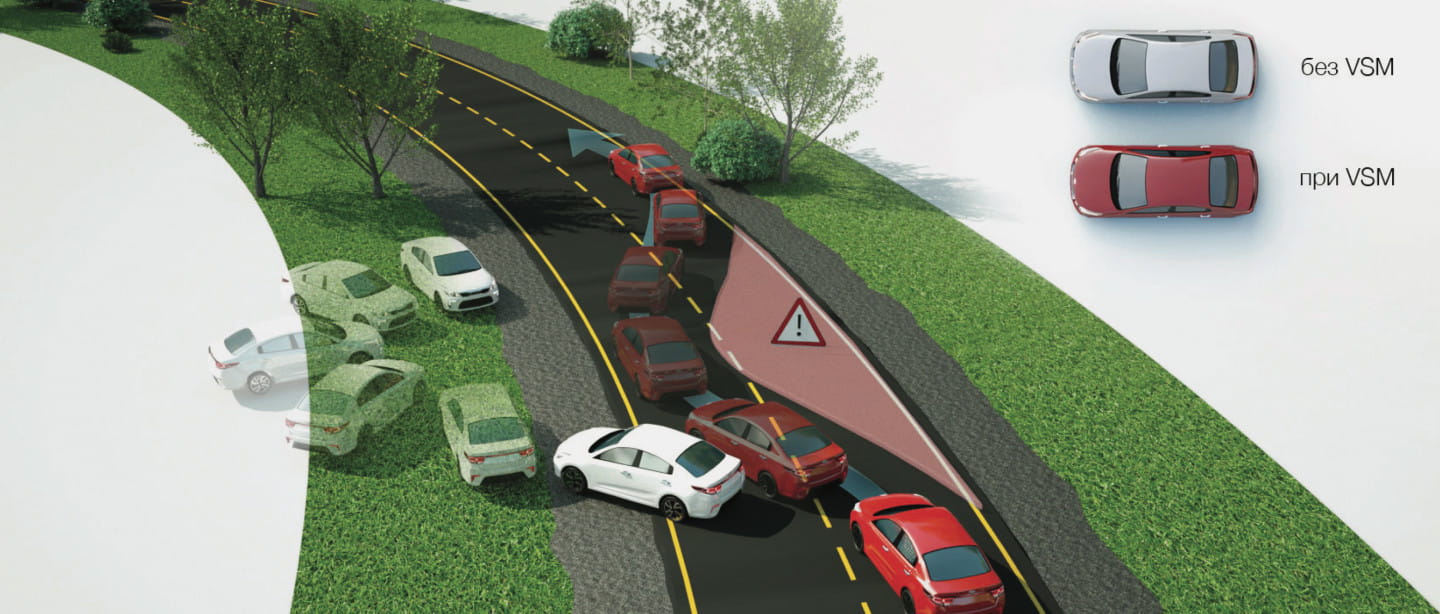 без VSM

при VSM