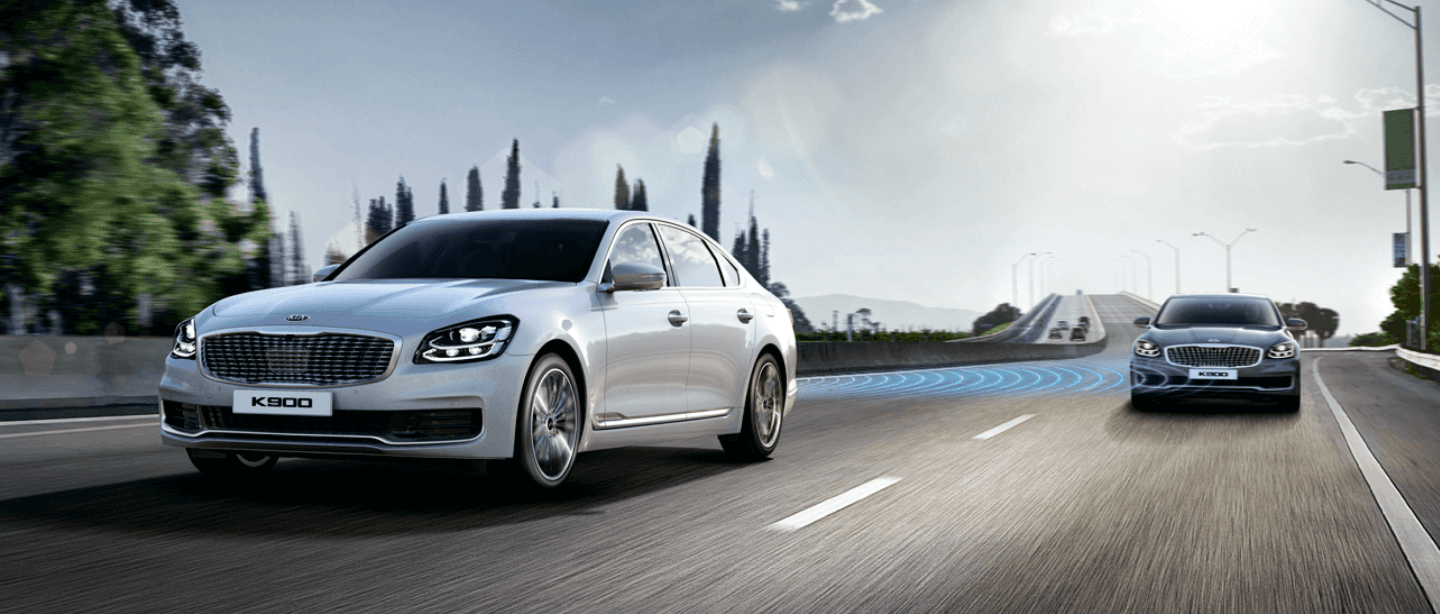 K900

K900