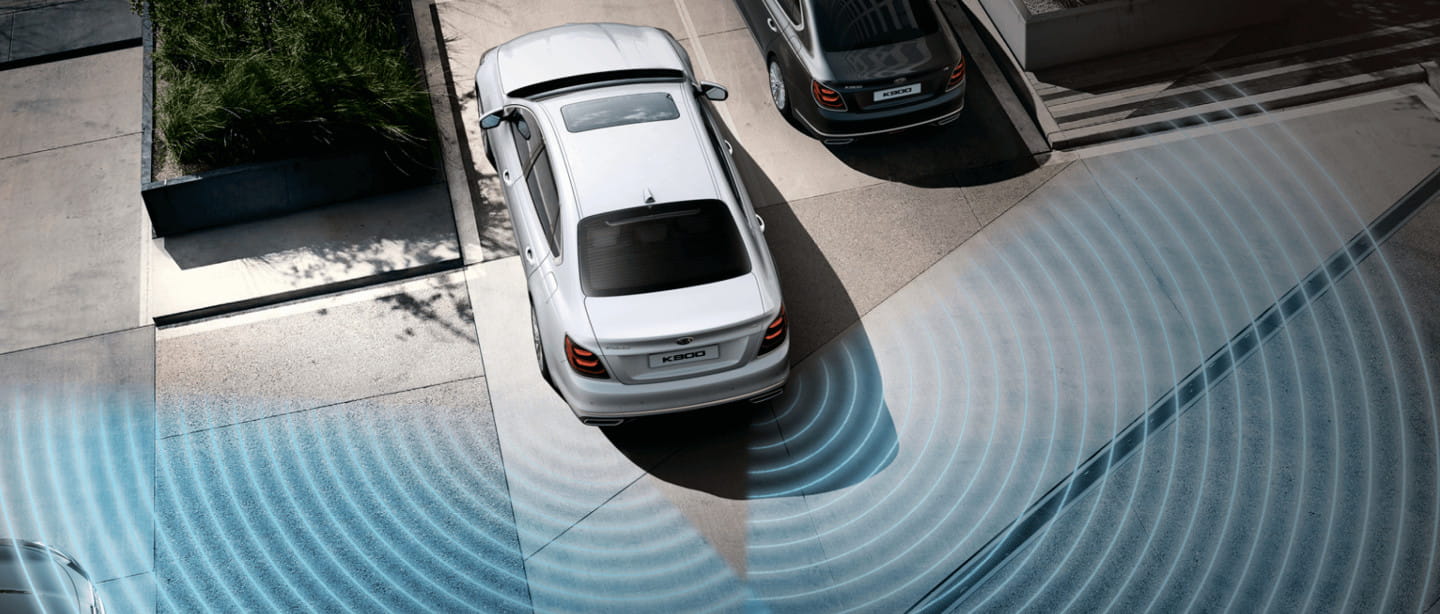 K900

K900