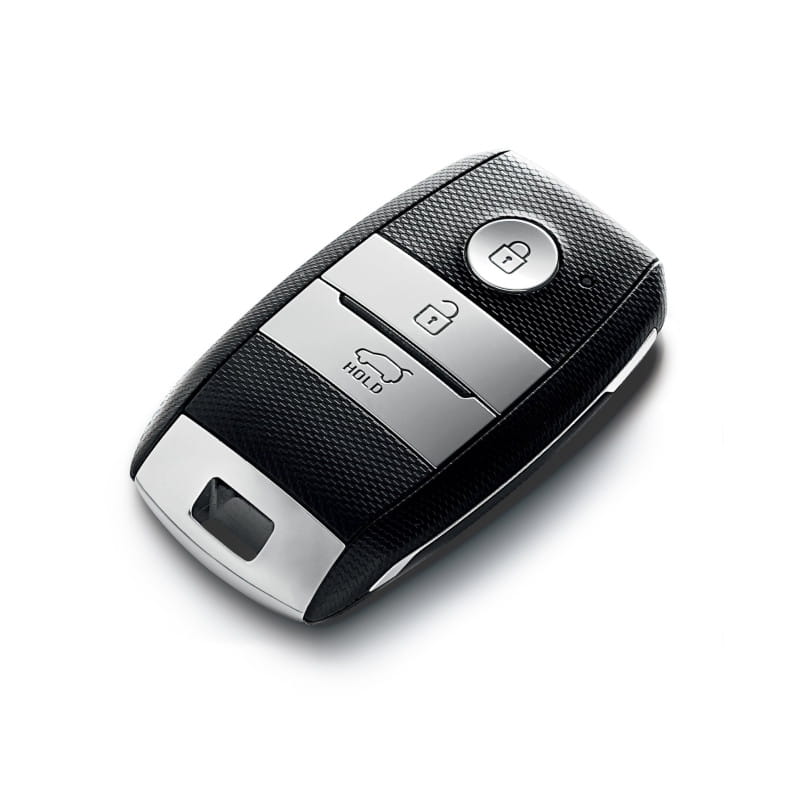 HOLD