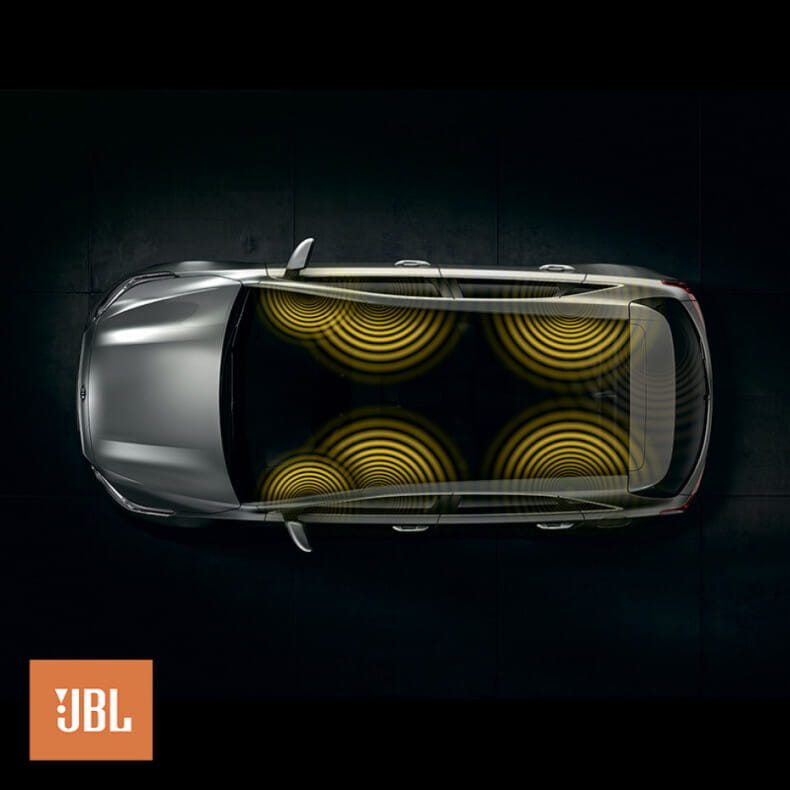 JBL