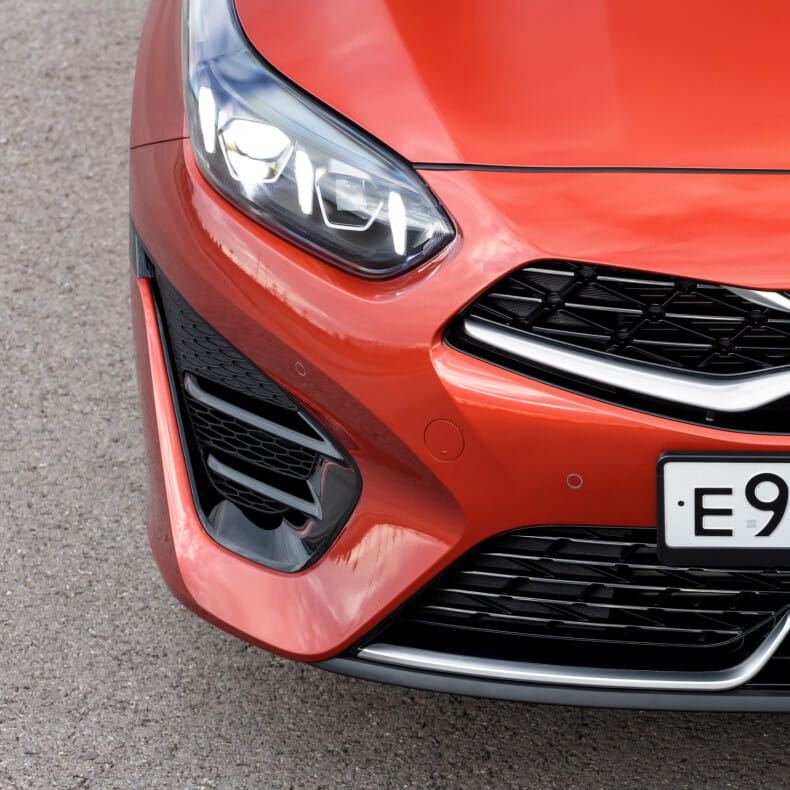 E9