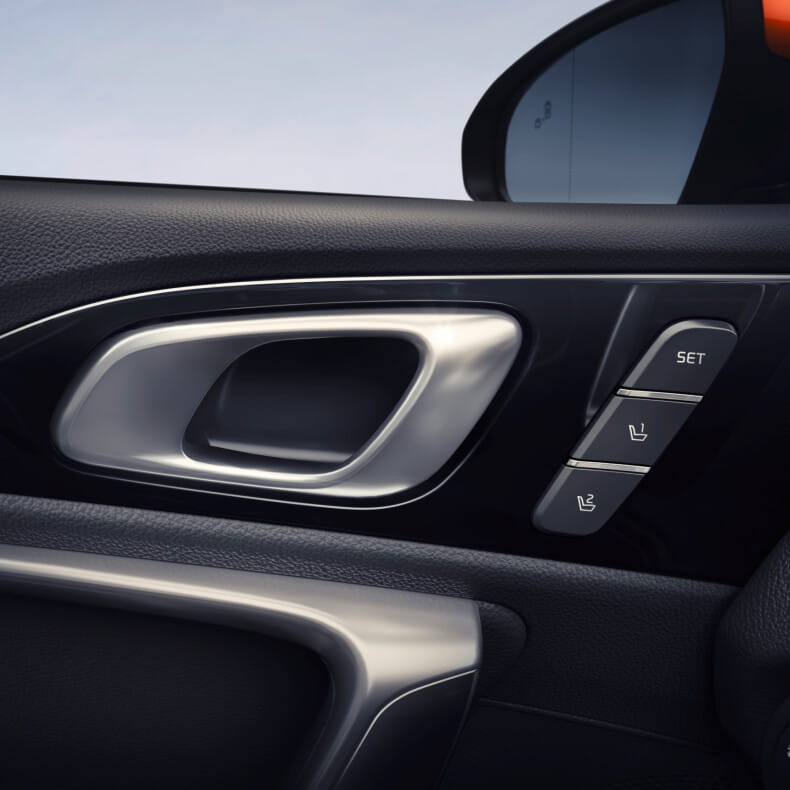 SET
1
2