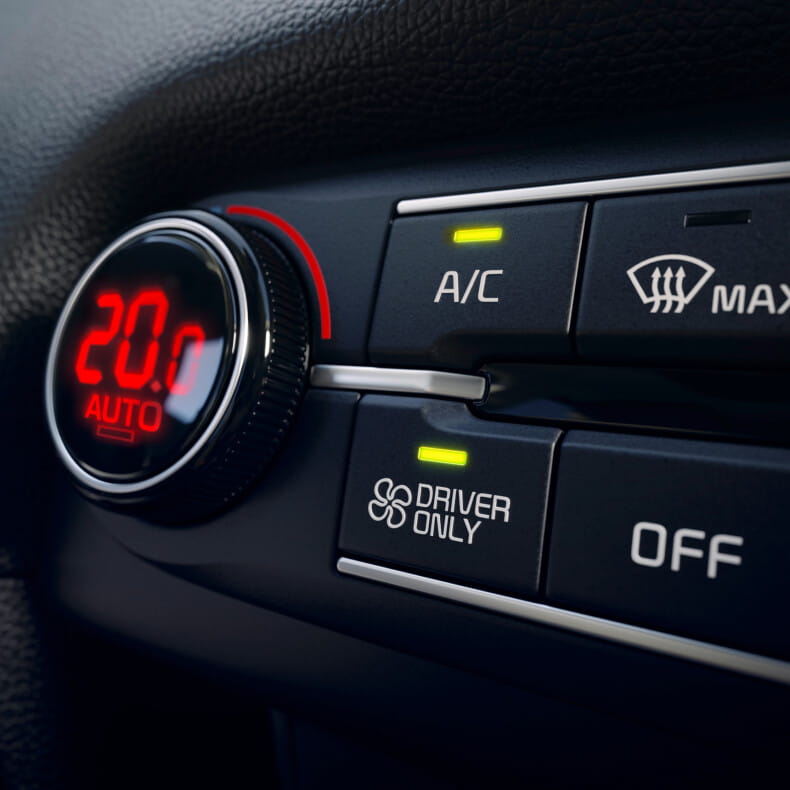 20.0
AUTO

A/C

MAX

DRIVER ONLY

OFF