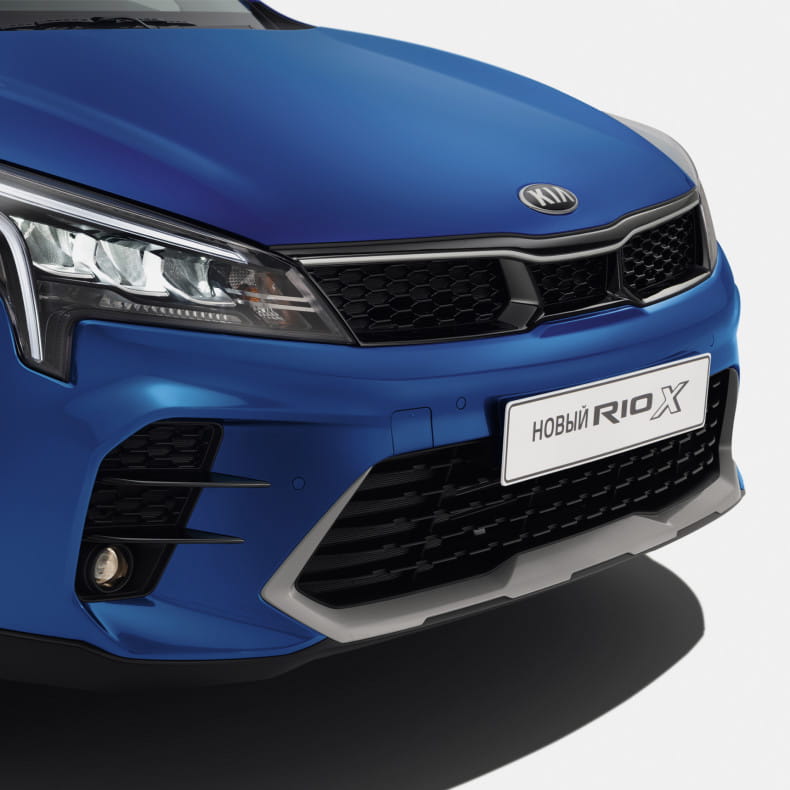 KIA

НОВЫЙ RIO X