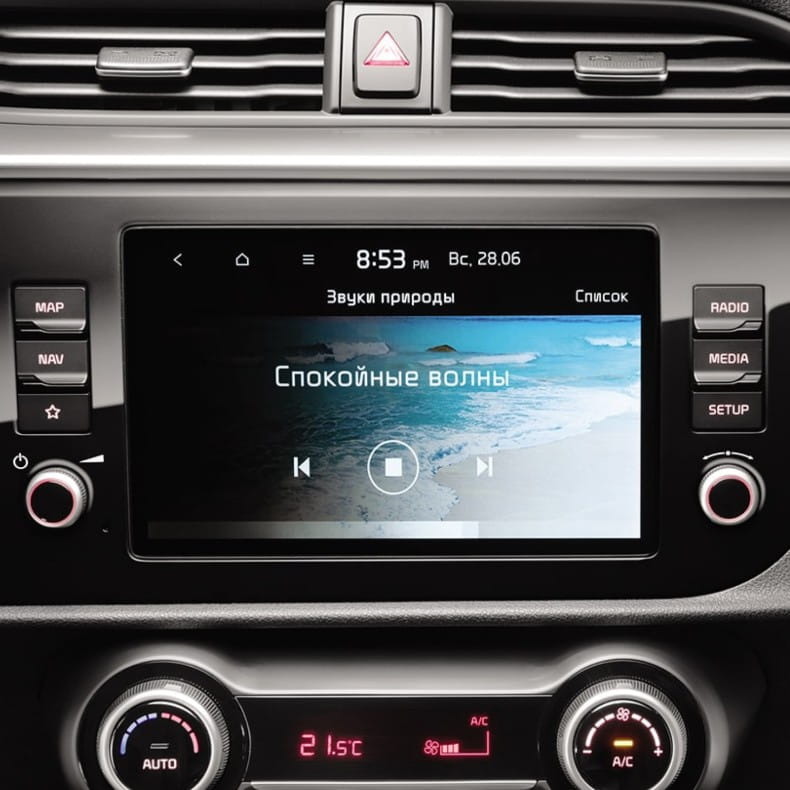 MAP
NAV
8:53 PM Вс, 28.06
Звуки природы
Список
Спокойные волны
RADIO
MEDIA
SETUP
AUTO
21.5°C
A/C
A/C