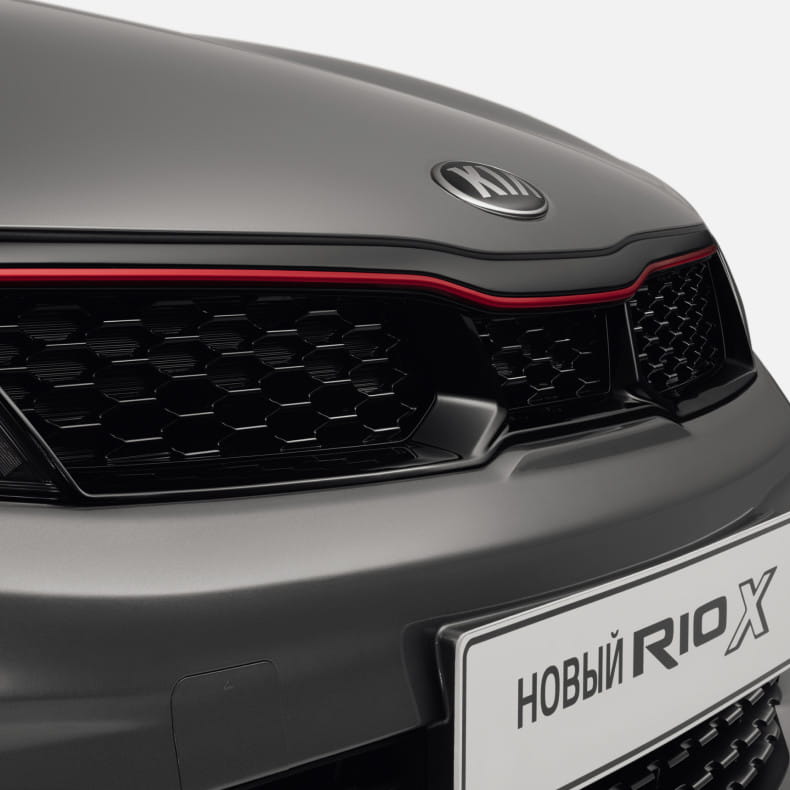 KIA

НОВЫЙ RIO X