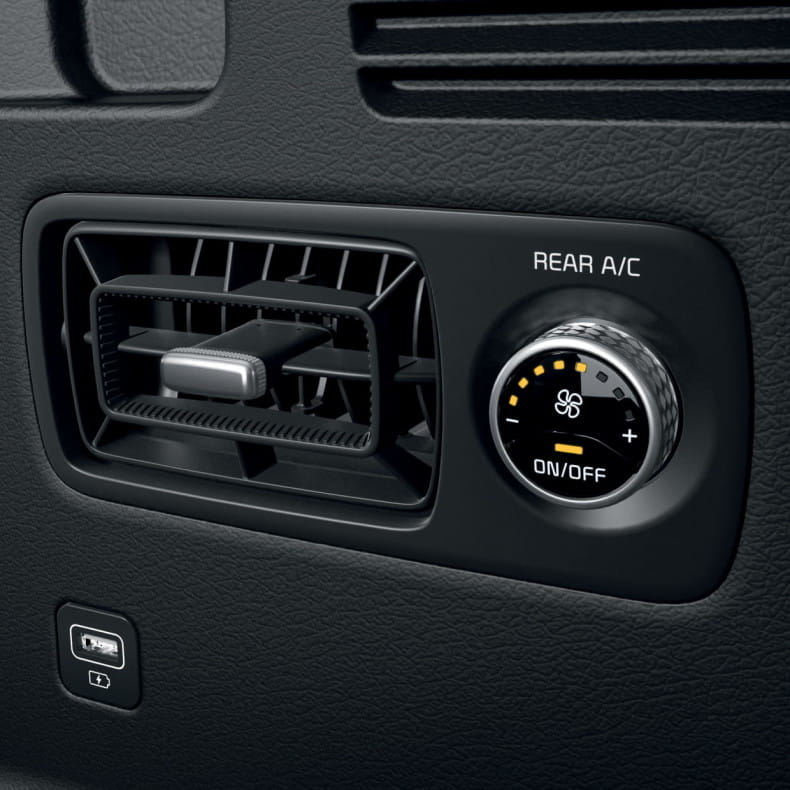 REAR A/C

-
+
ON/OFF