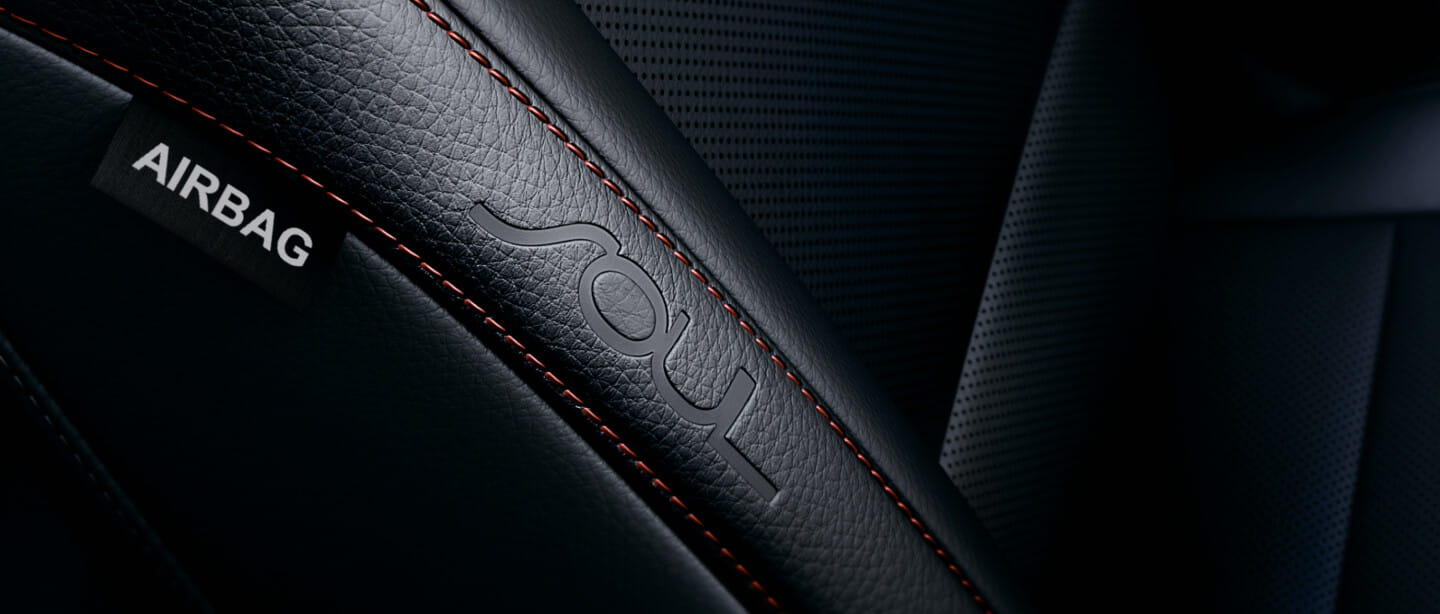 AIRBAG

soul