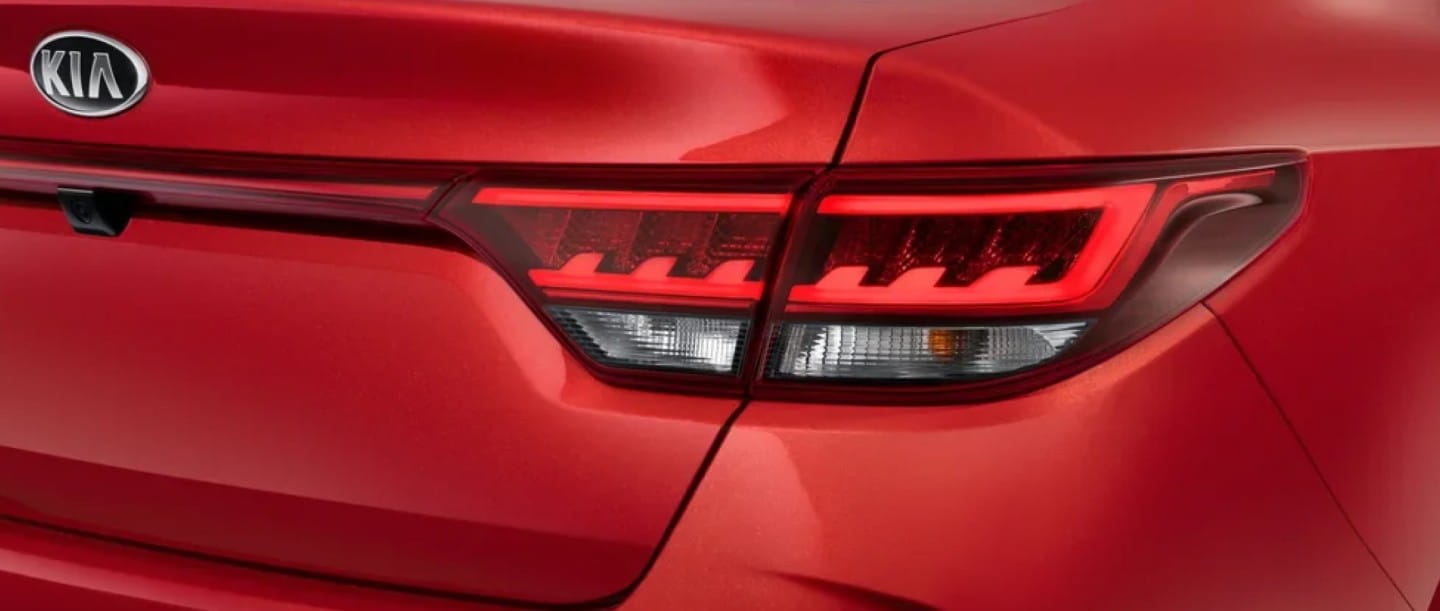 KIA