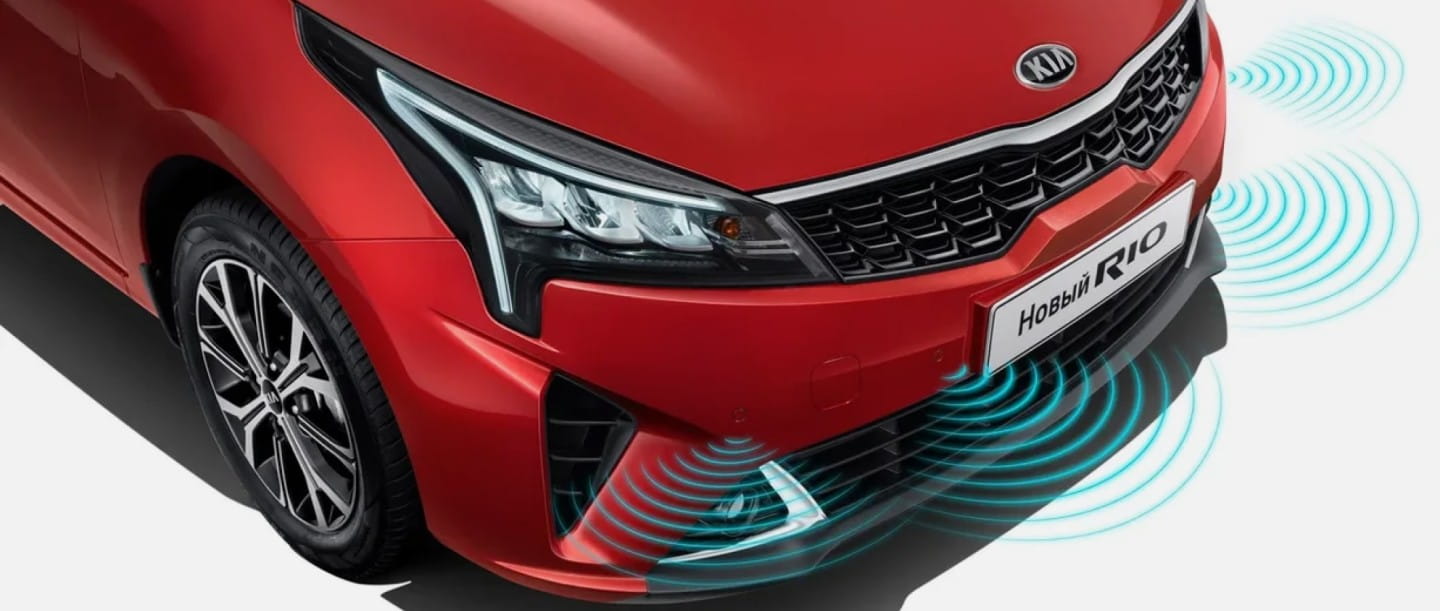 KIA

Новый RIO