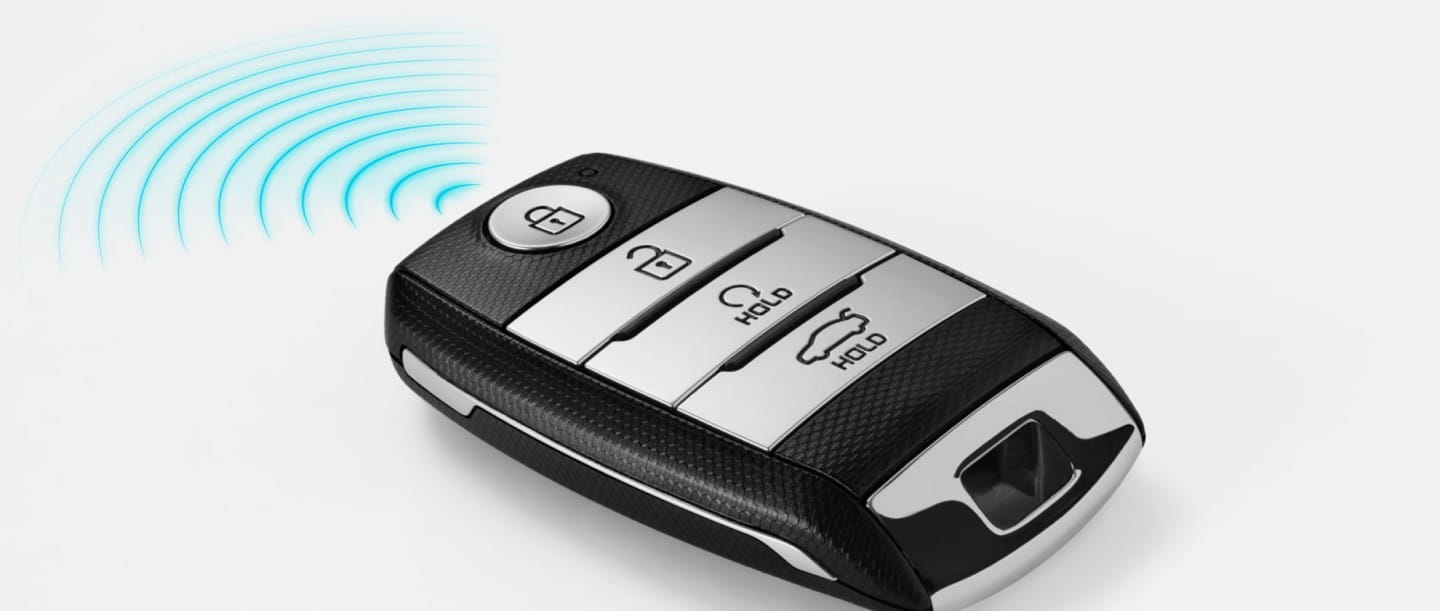 HOLD
HOLD